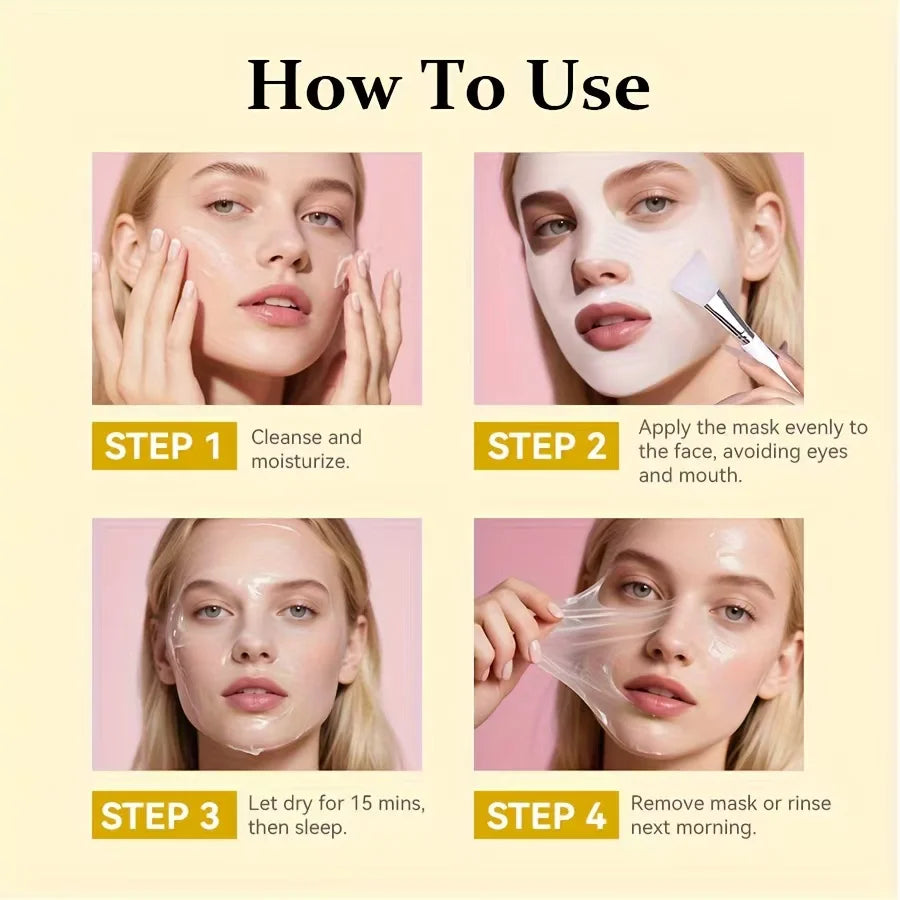 How To Use

STEP 1 Cleanse and moisturize.

STEP 2 Apply the mask evenly to the face, avoiding eyes and mouth.

STEP 3 Let dry for 15 mins, then sleep.

STEP 4 Remove mask or rinse next morning.