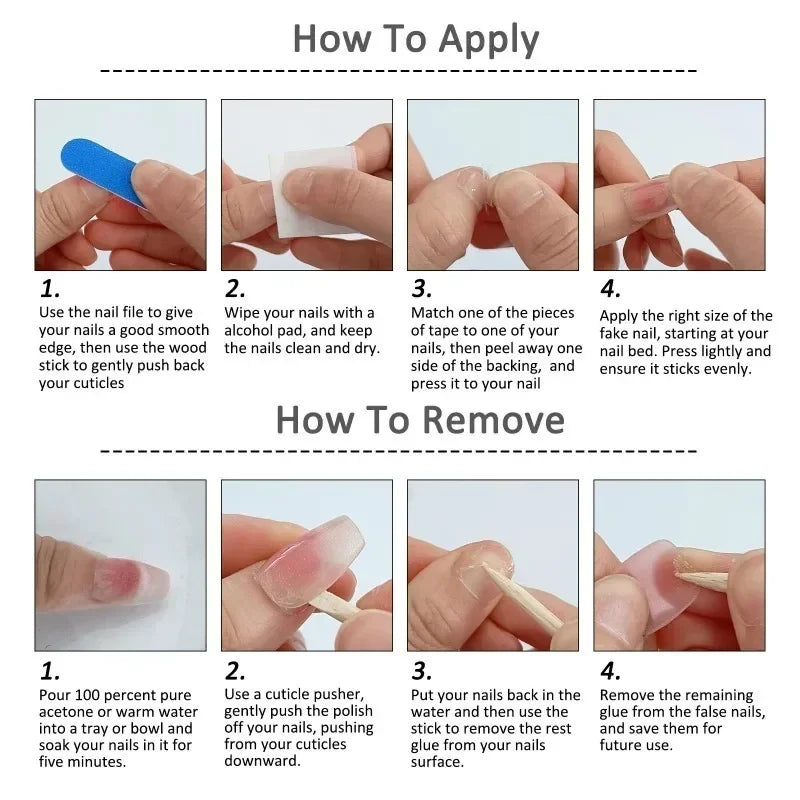 How To Apply

1.
Use the nail file to give your nails a good smooth edge, then use the wood stick to gently push back your cuticles

2.
Wipe your nails with a alcohol pad, and keep the nails clean and dry.

3.
Match one of the pieces of tape to one of your nails, then peel away one side of the backing, and press it to your nail

4.
Apply the right size of the fake nail, starting at your nail bed. Press lightly and ensure it sticks evenly.

How To Remove

1.
Pour 100 percent pure acetone or warm water into a tray or bowl and soak your nails in it for five minutes.

2.
Use a cuticle pusher, gently push the polish off your nails, pushing from your cuticles downward.

3.
Put your nails back in the water and then use the stick to remove the rest glue from your nails surface.

4.
Remove the remaining glue from the false nails, and save them for future use.