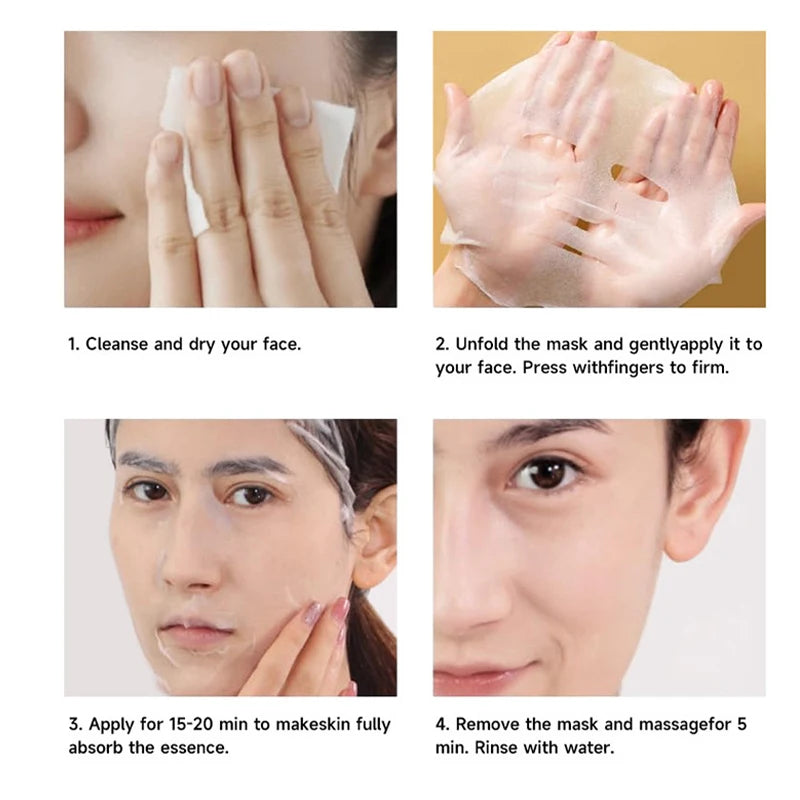 1. Cleanse and dry your face.

2. Unfold the mask and gentlyapply it to your face. Press withfingers to firm.

3. Apply for 15-20 min to makeskin fully absorb the essence.

4. Remove the mask and massagefor 5 min. Rinse with water.