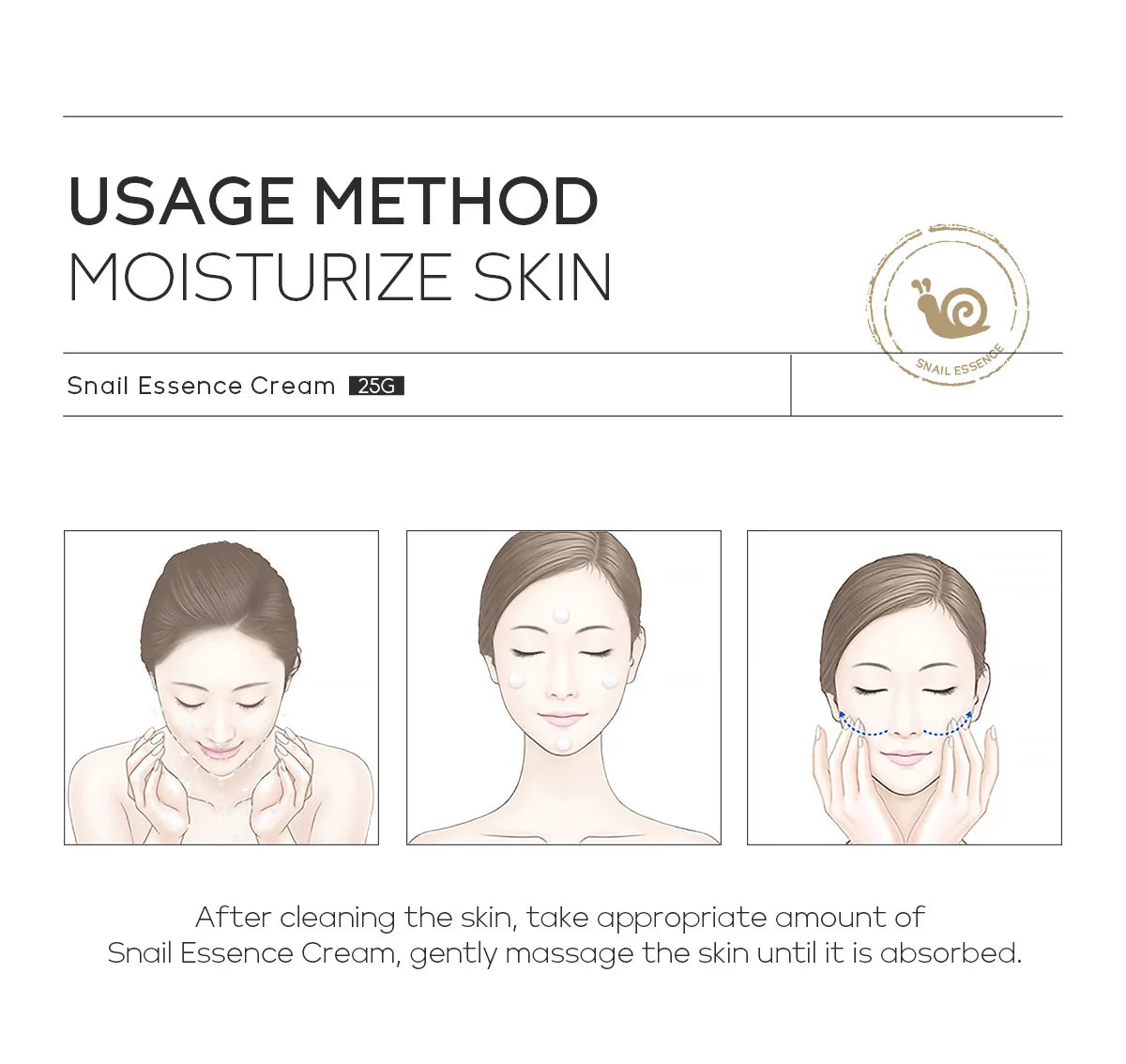 USAGE METHOD
MOISTURIZE SKIN

SNAIL ESSENCE

Snail Essence Cream 25G

After cleaning the skin, take appropriate amount of Snail Essence Cream, gently massage the skin until it is absorbed.