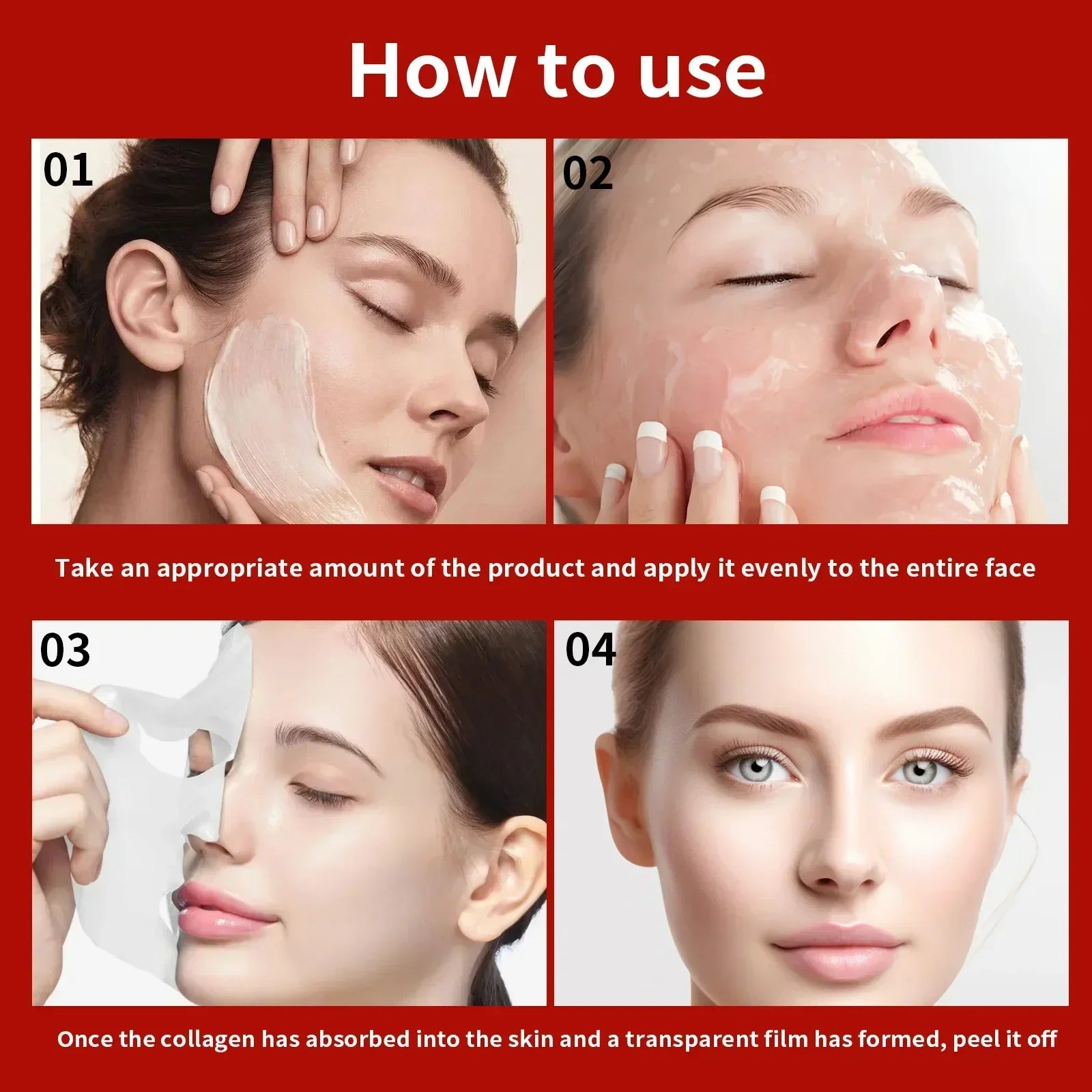 How to use

01

02

Take an appropriate amount of the product and apply it evenly to the entire face

03

04

Once the collagen has absorbed into the skin and a transparent film has formed, peel it off