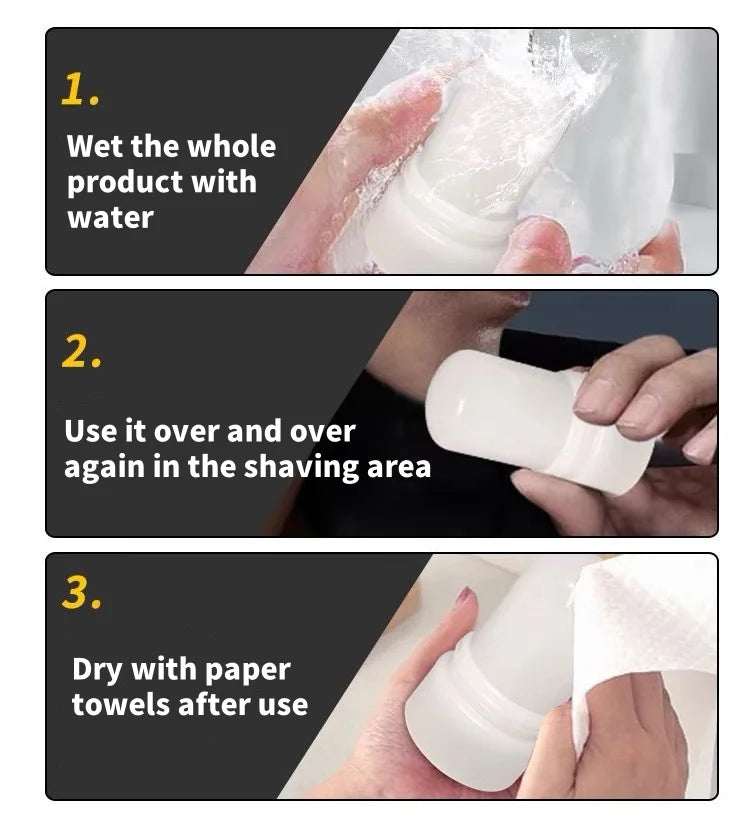 1.

Wet the whole product with water

2.

Use it over and over again in the shaving area

3.

Dry with paper towels after use